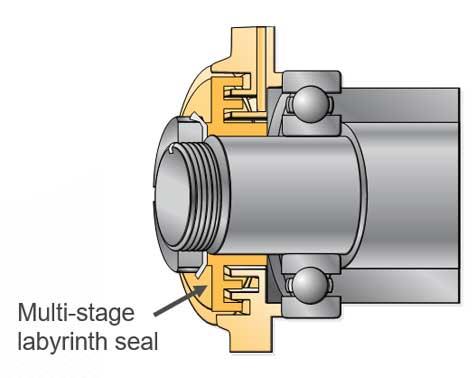 Multi-stage labyrinth seal